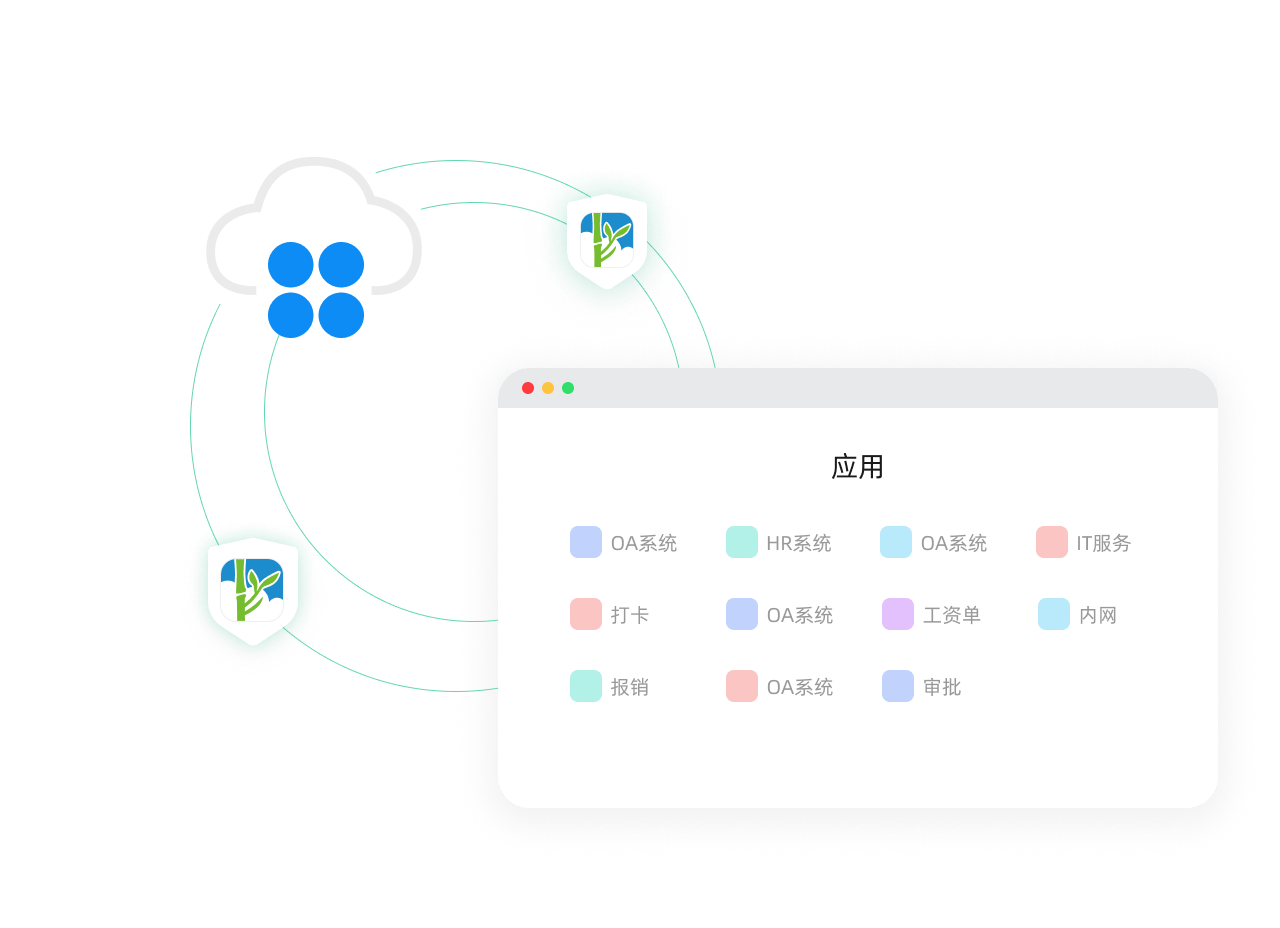 应用

OA系统 HR系统 OA系统 IT服务

打卡 OA系统 工资单 内网

报销 OA系统 审批